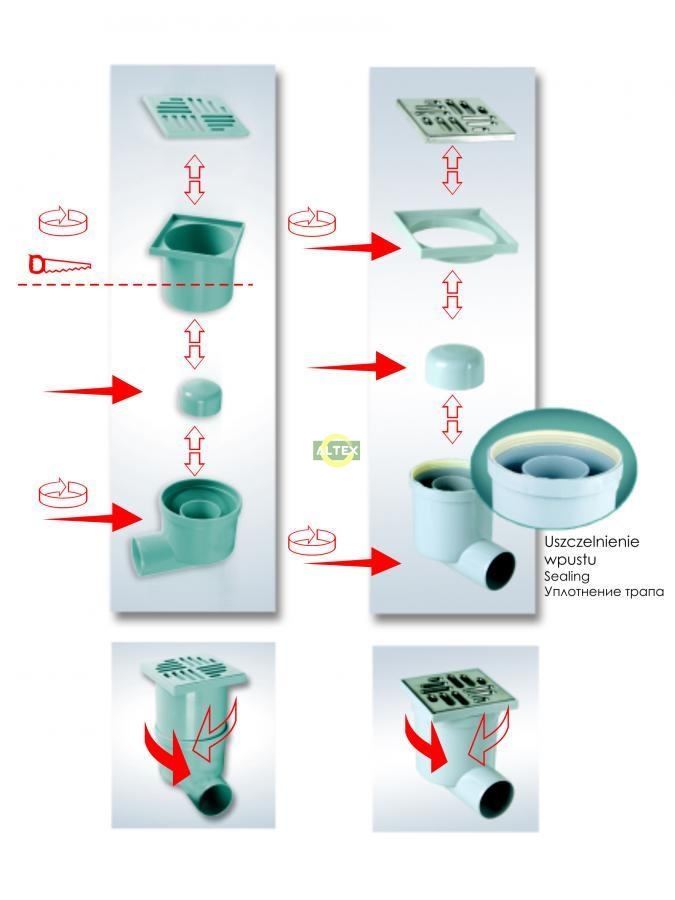 ALTEX

Uszczelnienie wpustu
Sealing
Уплотнение трапа