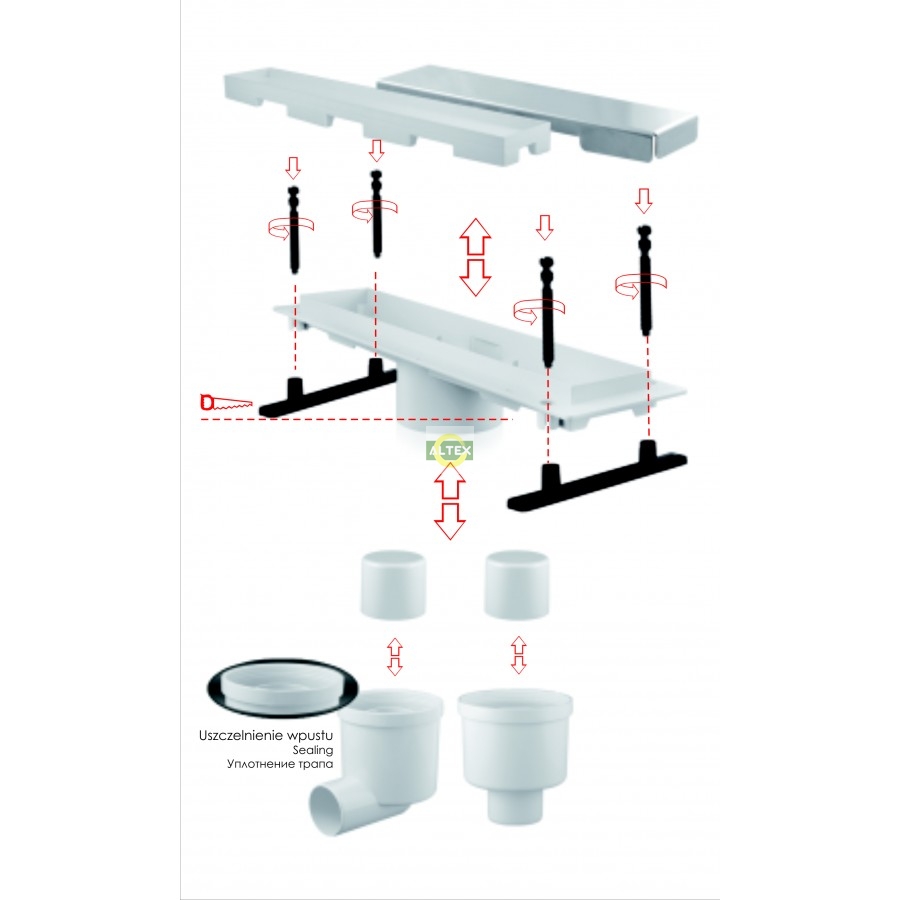 ALTEX

Uszczelnienie wpustu
Sealing
Уплотнение трапа